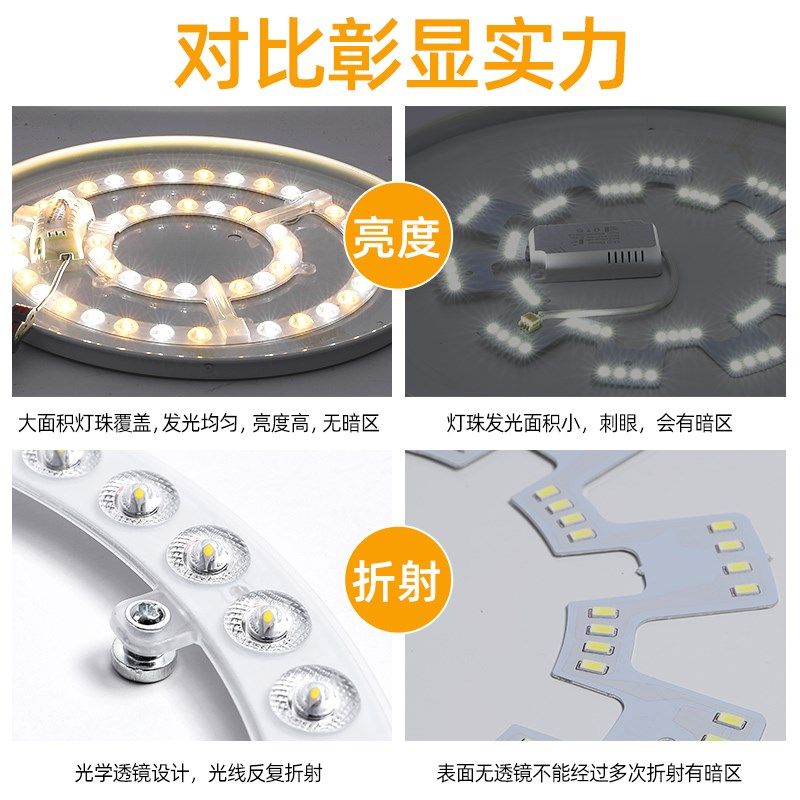 对比彰显实力

亮度

大面积灯珠覆盖, 发光均匀, 亮度高, 无暗区

灯珠发光面积小，刺眼，会有暗区

折射

光学透镜设计，光线反复折射

表面无透镜不能经过多次折射有暗区