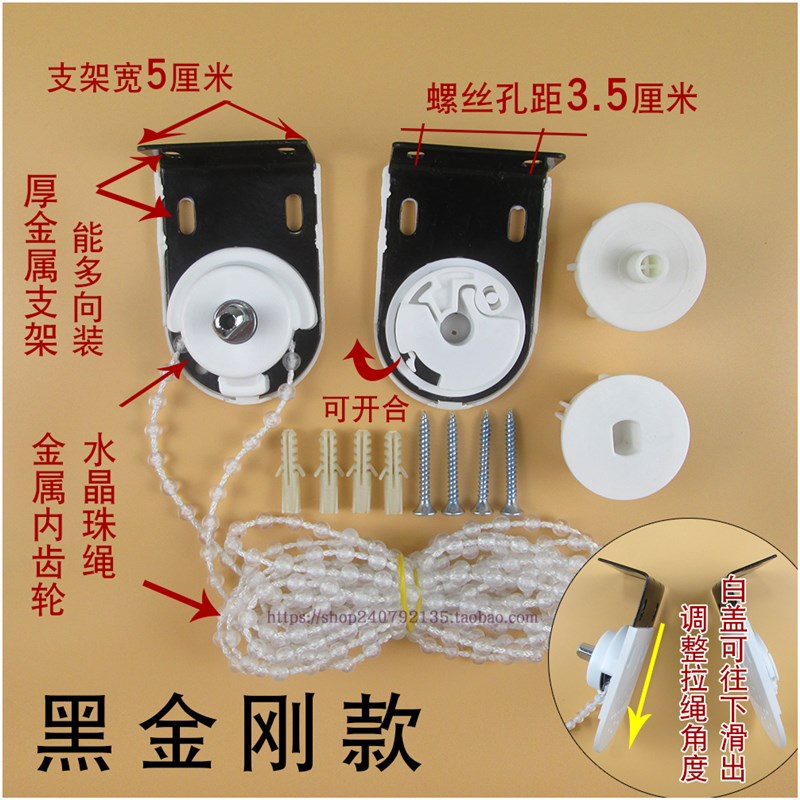 支架宽5厘米

螺丝孔距3.5厘米

厚金属支架

能多向装

可开合

金属内齿轮

水晶珠绳

https://shop240792135.taobao.com

黑金刚款

白盖可往下滑出

调整拉绳角度