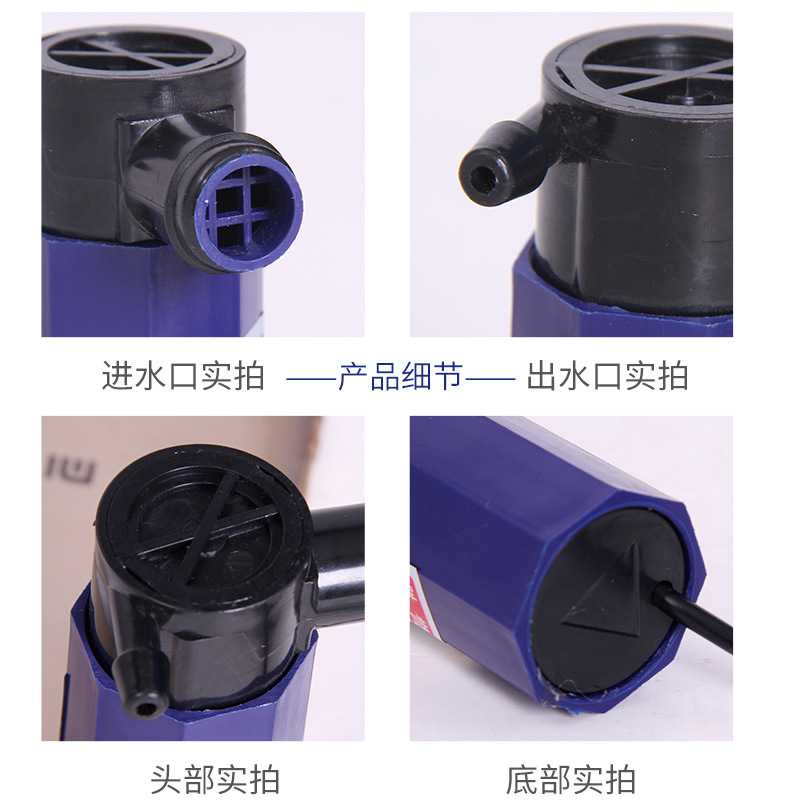 进水口实拍 ——产品细节—— 出水口实拍

头部实拍

底部实拍