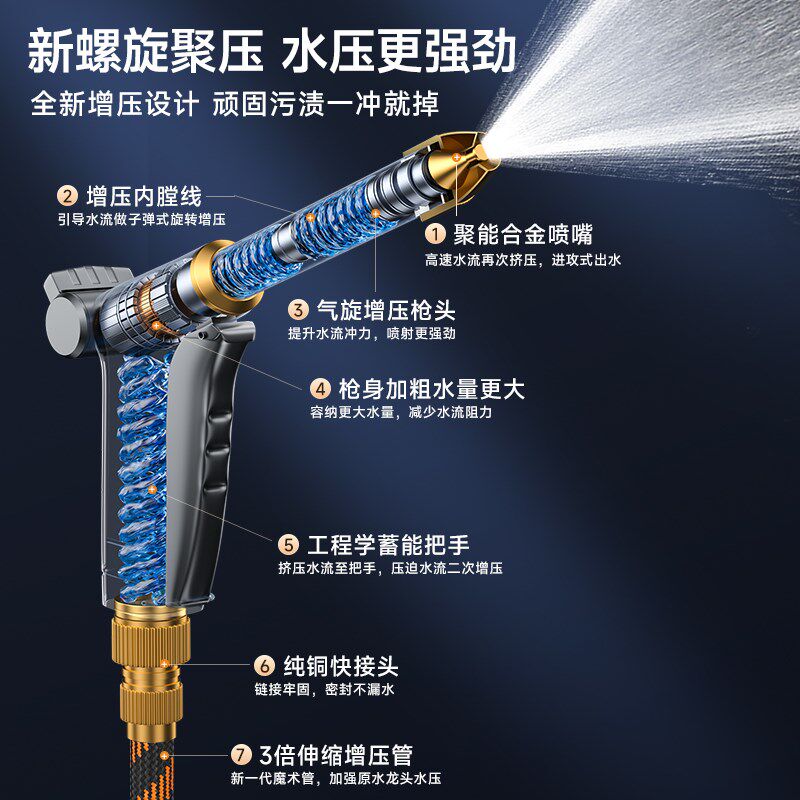 新螺旋聚压 水压更强劲
全新增压设计 顽固污渍一冲就掉

② 增压内膛线
引导水流做子弹式旋转增压

① 聚能合金喷嘴
高速水流再次挤压，进攻式出水

③ 气旋增压枪头
提升水流冲力，喷射更强劲

④ 枪身加粗水量更大
容纳更大水量，减少水流阻力

⑤ 工程学蓄能把手
挤压水流至把手，压迫水流二次增压

⑥ 纯铜快接头
链接牢固，密封不漏水

⑦ 3倍伸缩增压管
新一代魔术管，加强原水龙头水压