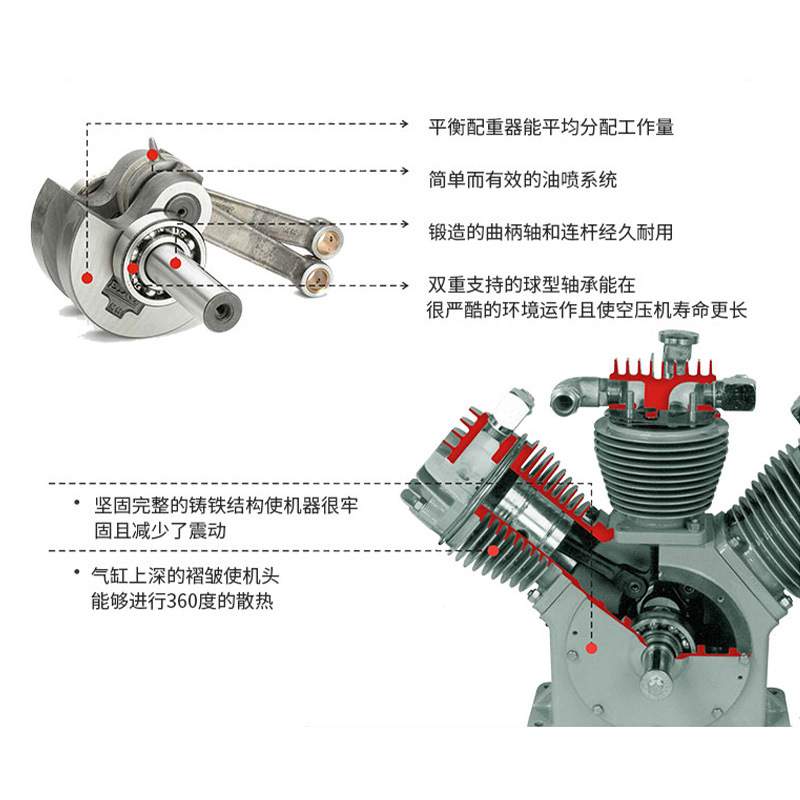 平衡配重器能平均分配工作量

简单而有效的油喷系统

锻造的曲柄轴和连杆经久耐用

双重支持的球型轴承能在很严酷的环境运作且使空压机寿命更长

• 坚固完整的铸铁结构使机器很牢固且减少了震动

• 气缸上深的褶皱使机头能够进行360度的散热