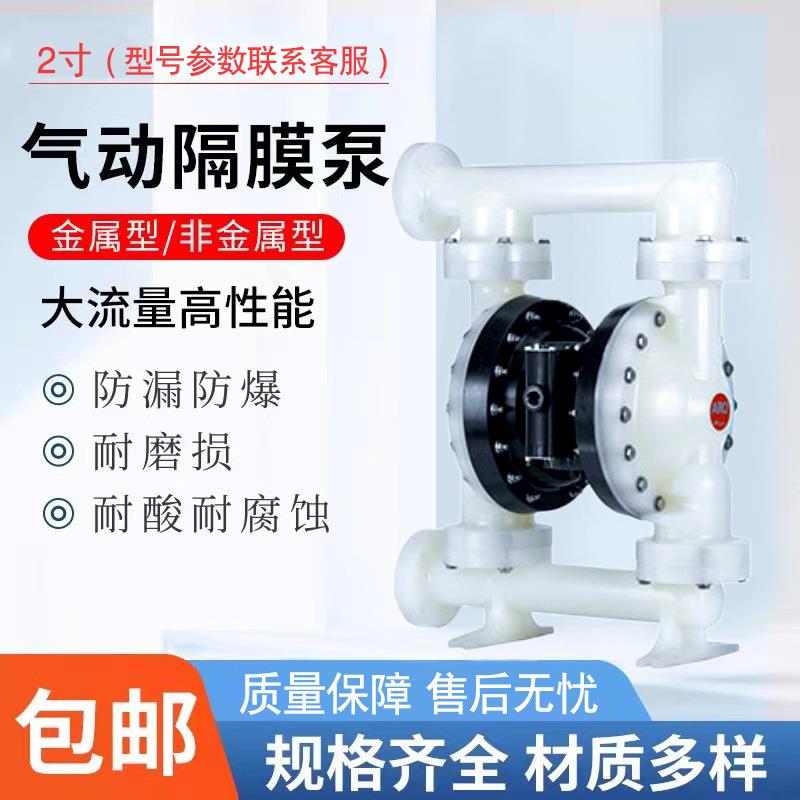 2寸（型号参数联系客服）

气动隔膜泵

金属型/非金属型

大流量高性能

◎ 防漏防爆

◎ 耐磨损

◎ 耐酸耐腐蚀

ARO

包邮

质量保障 售后无忧

规格齐全 材质多样