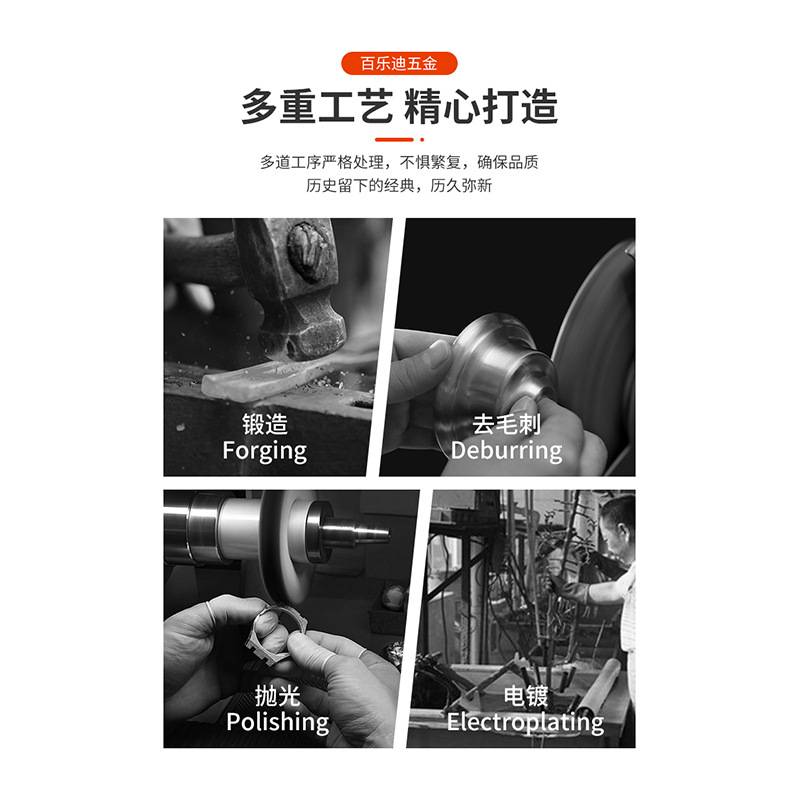 百乐迪五金

多重工艺 精心打造

多道工序严格处理，不惧繁复，确保品质
历史留下的经典，历久弥新

锻造
Forging

去毛刺
Deburring

抛光
Polishing

电镀
Electroplating