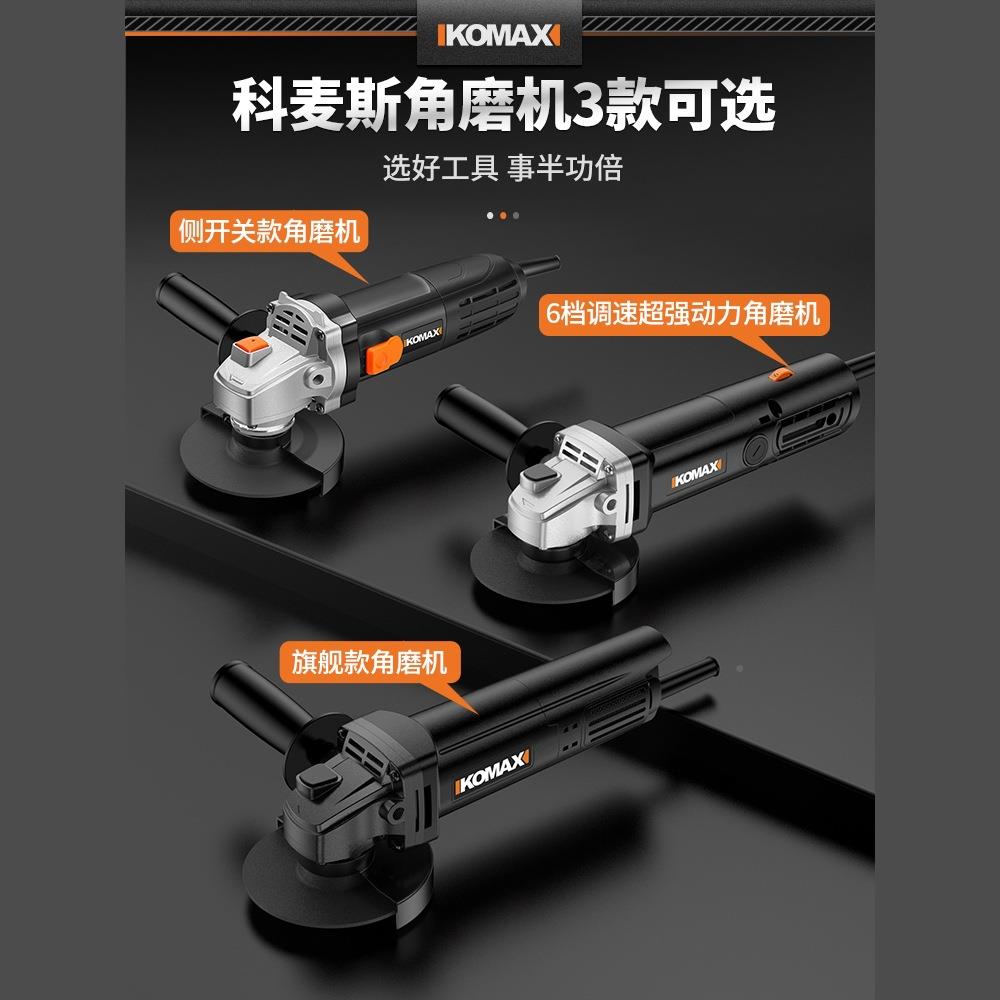 KOMAX

科麦斯角磨机3款可选

选好工具 事半功倍

侧开关款角磨机

KOMAX

6档调速超强动力角磨机

KOMAX

旗舰款角磨机

KOMAX