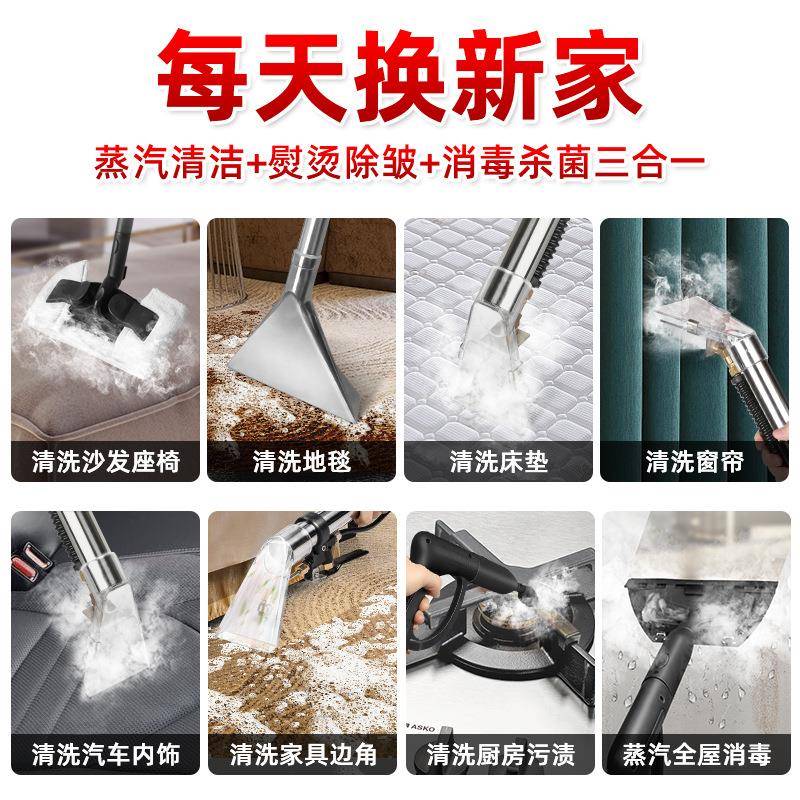 每天换新家

蒸汽清洁+熨烫除皱+消毒杀菌三合一

清洗沙发座椅

清洗地毯

清洗床垫

清洗窗帘

清洗汽车内饰

清洗家具边角

ASKO

清洗厨房污渍

蒸汽全屋消毒