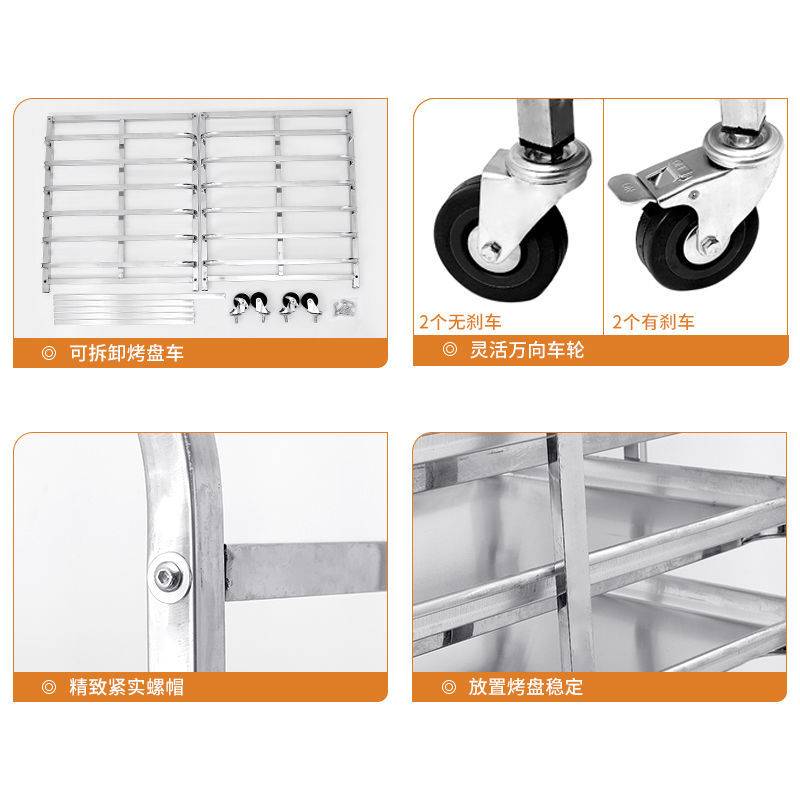 ◎ 可拆卸烤盘车

2个无刹车

2个有刹车

◎ 灵活万向车轮

◎ 精致紧实螺帽

◎ 放置烤盘稳定