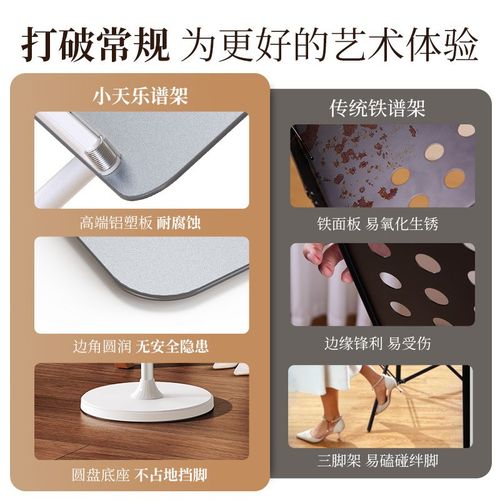 打破常规 为更好的艺术体验

小天乐谱架

高端铝塑板 耐腐蚀

边角圆润 无安全隐患

圆盘底座 不占地挡脚

传统铁谱架

铁面板 易氧化生锈

边缘锋利 易受伤

三脚架 易磕碰绊脚