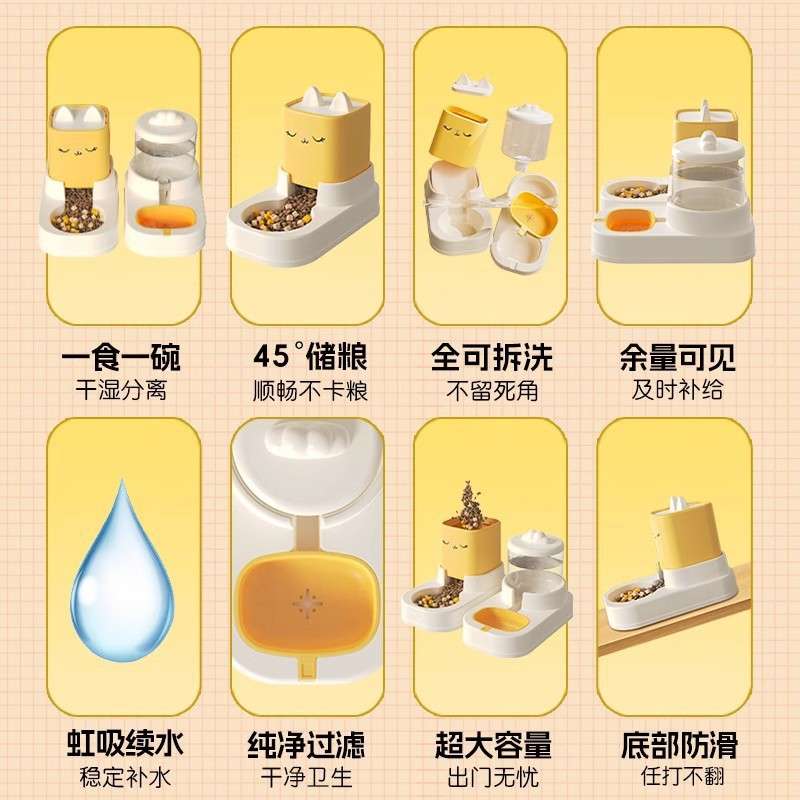 一食一碗
干湿分离

45°储粮
顺畅不卡粮

全可拆洗
不留死角

余量可见
及时补给

虹吸续水
稳定补水

纯净过滤
干净卫生

超大容量
出门无忧

底部防滑
任打不翻