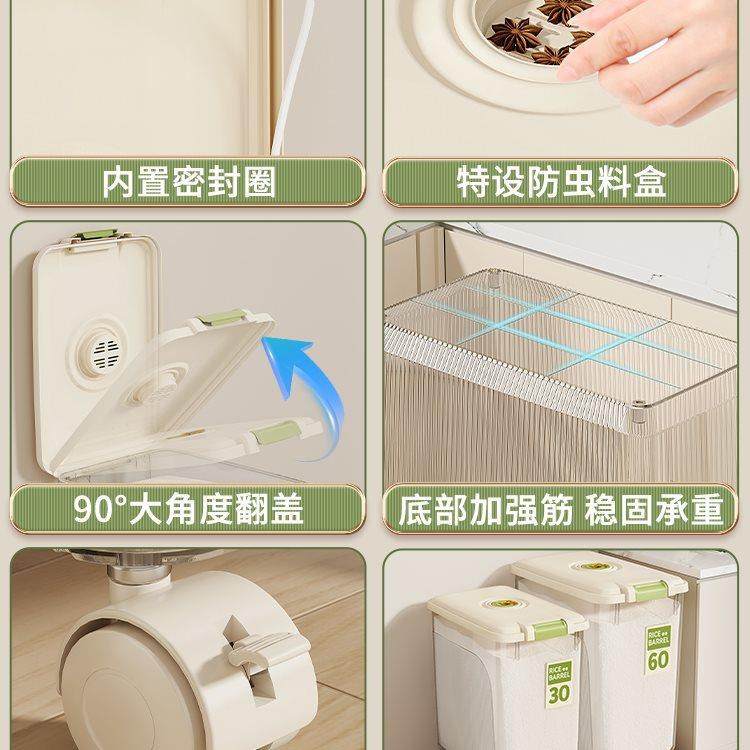 内置密封圈

特设防虫料盒

90°大角度翻盖

底部加强筋 稳固承重

RICE BARREL 30

RICE BARREL 60