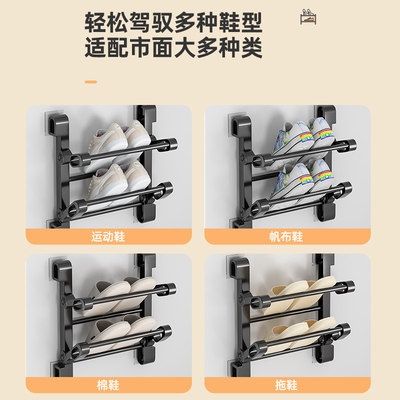 轻松驾驭多种鞋型
适配市面大多种类

运动鞋

帆布鞋

棉鞋

拖鞋