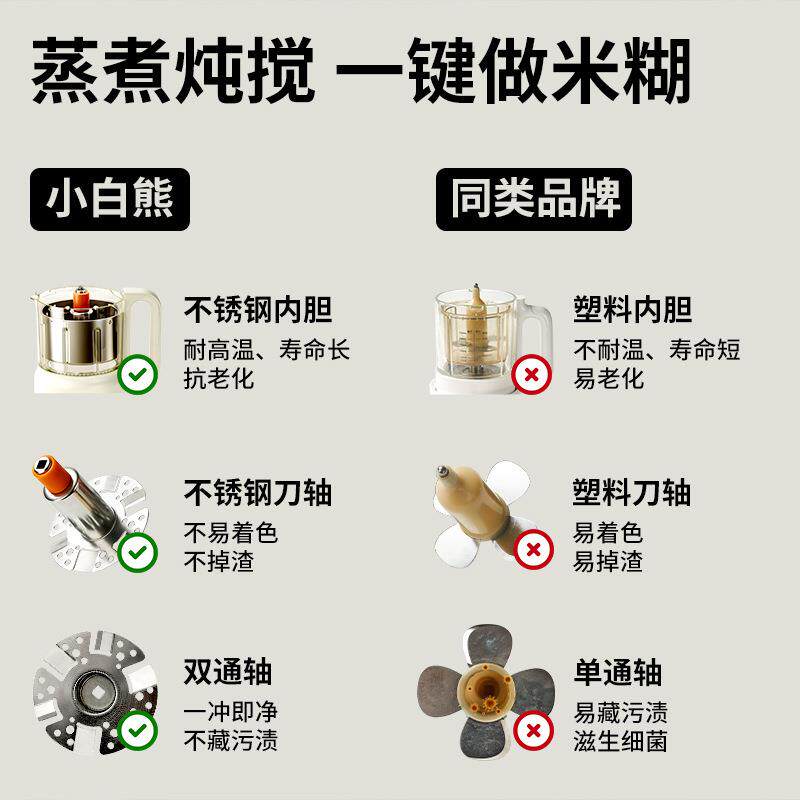 蒸煮炖搅 一键做米糊

小白熊

不锈钢内胆
耐高温、寿命长
抗老化

不锈钢刀轴
不易着色
不掉渣

双通轴
一冲即净
不藏污渍

同类品牌

塑料内胆
不耐温、寿命短
易老化

塑料刀轴
易着色
易掉渣

单通轴
易藏污渍
滋生细菌