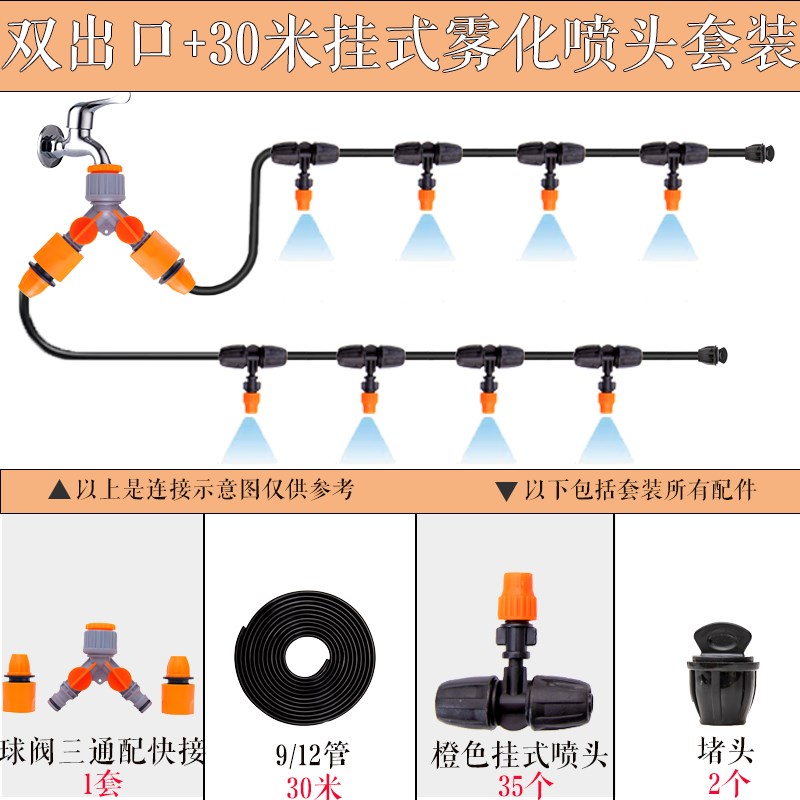 双出口+30米挂式雾化喷头套装

▲以上是连接示意图仅供参考

▼以下包括套装所有配件

球阀三通配快接
1套

9/12管
30米

橙色挂式喷头
35个

堵头
2个