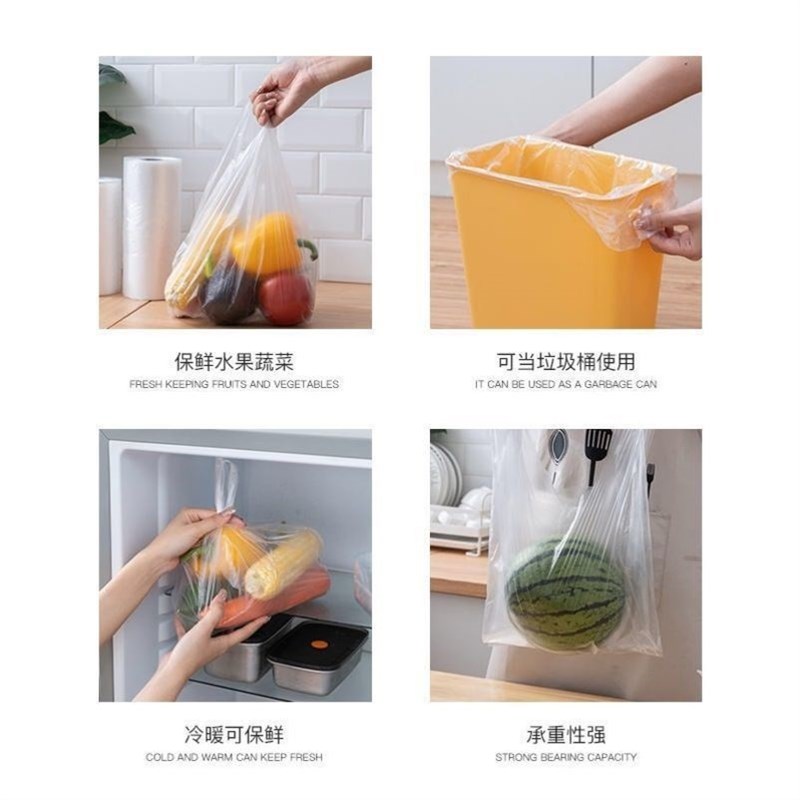 保鲜水果蔬菜
FRESH KEEPING FRUITS AND VEGETABLES

可当垃圾桶使用
IT CAN BE USED AS A GARBAGE CAN

冷暖可保鲜
COLD AND WARM CAN KEEP FRESH

承重性强
STRONG BEARING CAPACITY