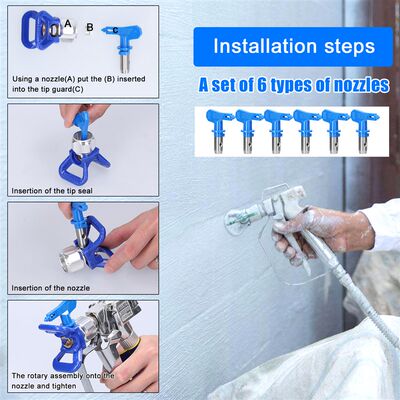 A

B

C

Using a nozzle(A) put the (B) inserted into the tip guard(C)

Insertion of the tip seal

Insertion of the nozzle

The rotary assembly onto the nozzle and tighten

Installation steps

A set of 6 types of nozzles