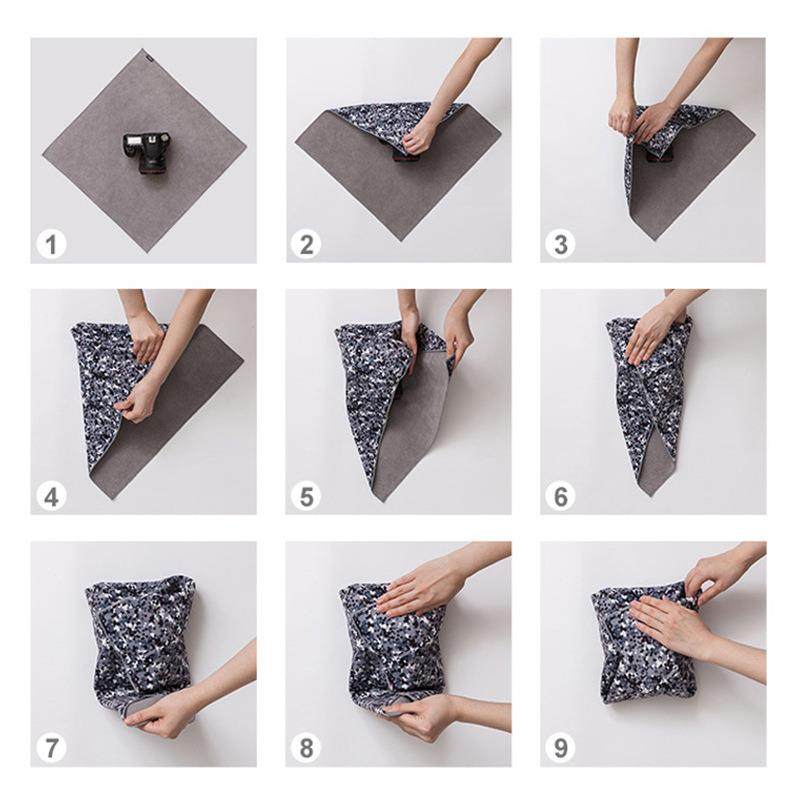 1

2

3

4

5

6

7

8

9