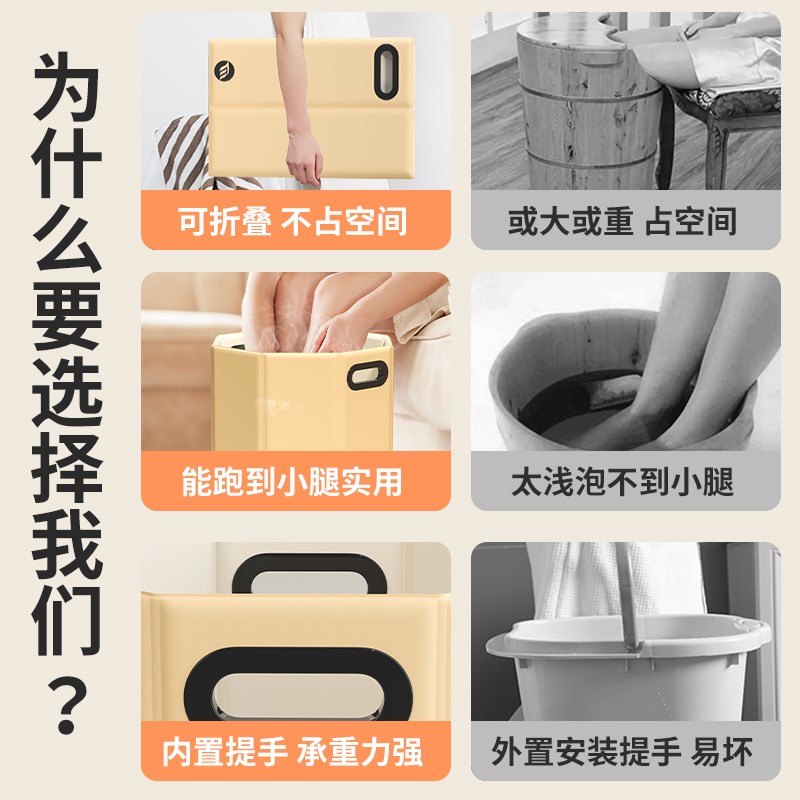 为什么要选择我们？

可折叠 不占空间

或大或重 占空间

能跑到小腿实用

太浅泡不到小腿

内置提手 承重力强

外置安装提手 易坏