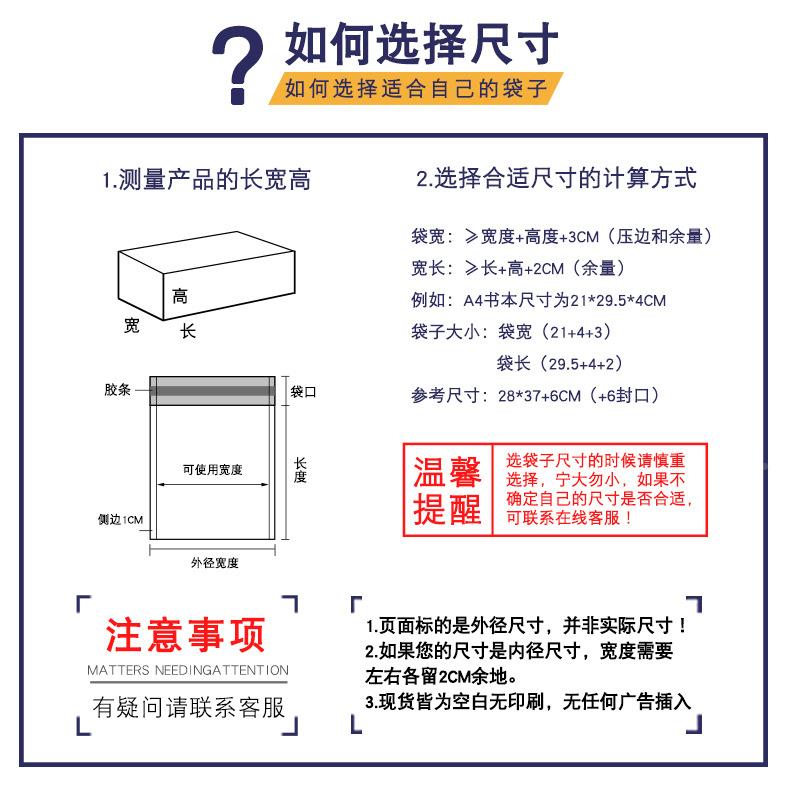 ? 如何选择尺寸
如何选择适合自己的袋子

1.测量产品的长宽高

高
宽
长

胶条
袋口
可使用宽度
长度
侧边1CM
外径宽度

2.选择合适尺寸的计算方式

袋宽：≥宽度+高度+3CM（压边和余量）
宽长：≥长+高+2CM（余量）
例如：A4书本尺寸为21*29.5*4CM
袋子大小：袋宽（21+4+3）
袋长（29.5+4+2）
参考尺寸：28*37+6CM（+6封口）

温馨提醒
选袋子尺寸的时候请慎重选择，宁大勿小，如果不确定自己的尺寸是否合适，可联系在线客服！

注意事项
MATTERS NEEDINGATTENTION
有疑问请联系客服

1.页面标的是外径尺寸，并非实际尺寸！
2.如果您的尺寸是内径尺寸，宽度需要左右各留2CM余地。
3.现货皆为空白无印刷，无任何广告插入