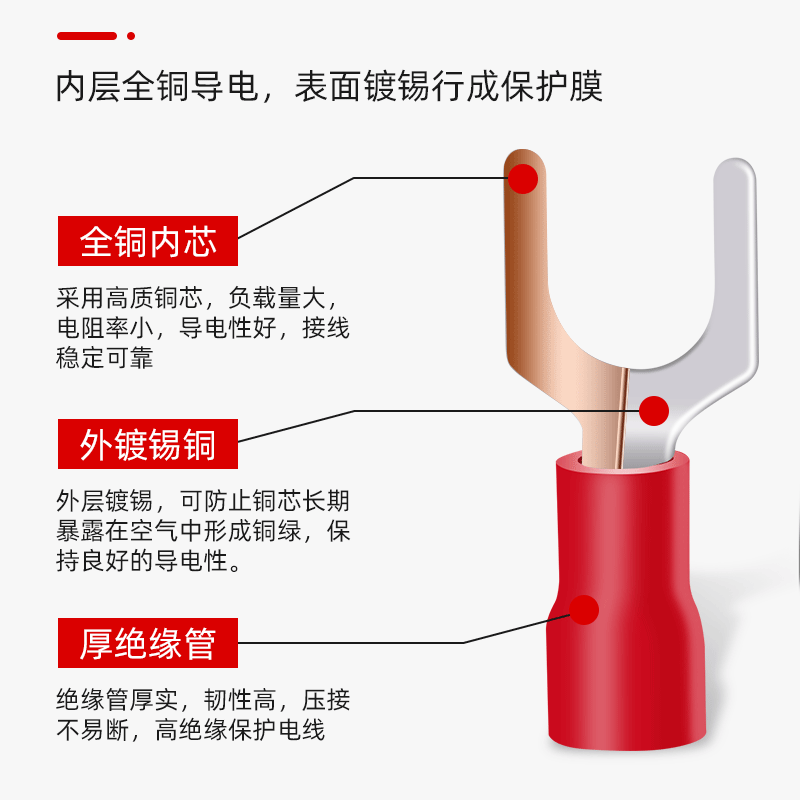 内层全铜导电，表面镀锡行成保护膜

全铜内芯

采用高质铜芯，负载量大，电阻率小，导电性好，接线稳定可靠

外镀锡铜

外层镀锡，可防止铜芯长期暴露在空气中形成铜绿，保持良好的导电性。

厚绝缘管

绝缘管厚实，韧性高，压接不易断，高绝缘保护电线