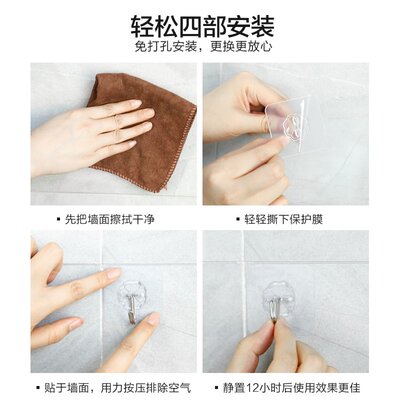 轻松四部安装
免打孔安装，更换更放心

▪ 先把墙面擦拭干净

▪ 轻轻撕下保护膜

▪ 贴于墙面，用力按压排除空气

▪ 静置12小时后使用效果更佳