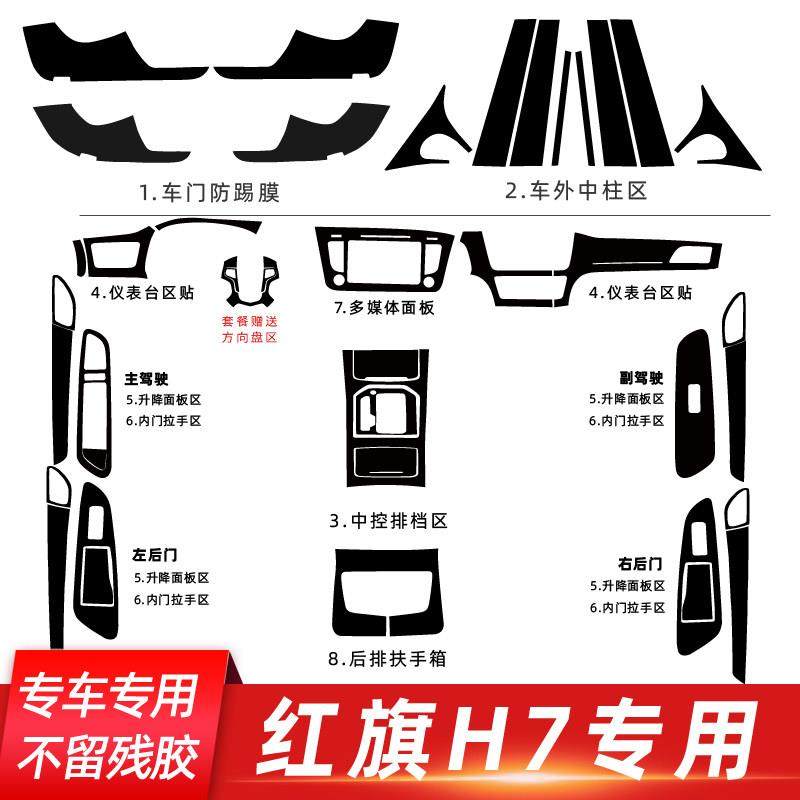 1.车门防踢膜

2.车外中柱区

4.仪表台区贴

套餐赠送
方向盘区

7.多媒体面板

4.仪表台区贴

主驾驶
5.升降面板区
6.内门拉手区

副驾驶
5.升降面板区
6.内门拉手区

3.中控排档区

左后门
5.升降面板区
6.内门拉手区

右后门
5.升降面板区
6.内门拉手区

8.后排扶手箱

专车专用
不留残胶

红旗H7专用