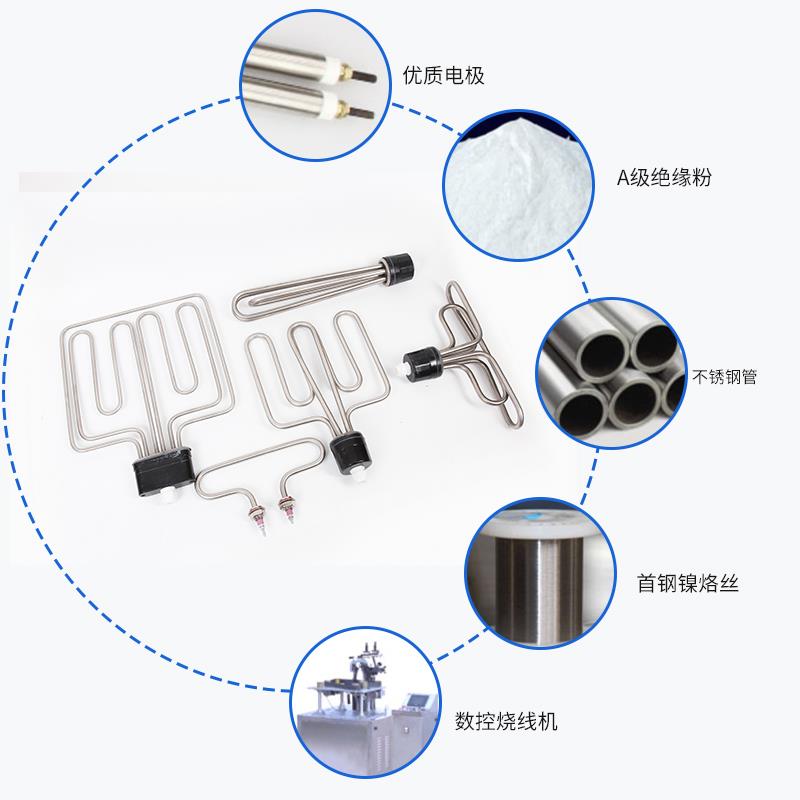 优质电极

A级绝缘粉

不锈钢管

首钢镍烙丝

数控烧线机