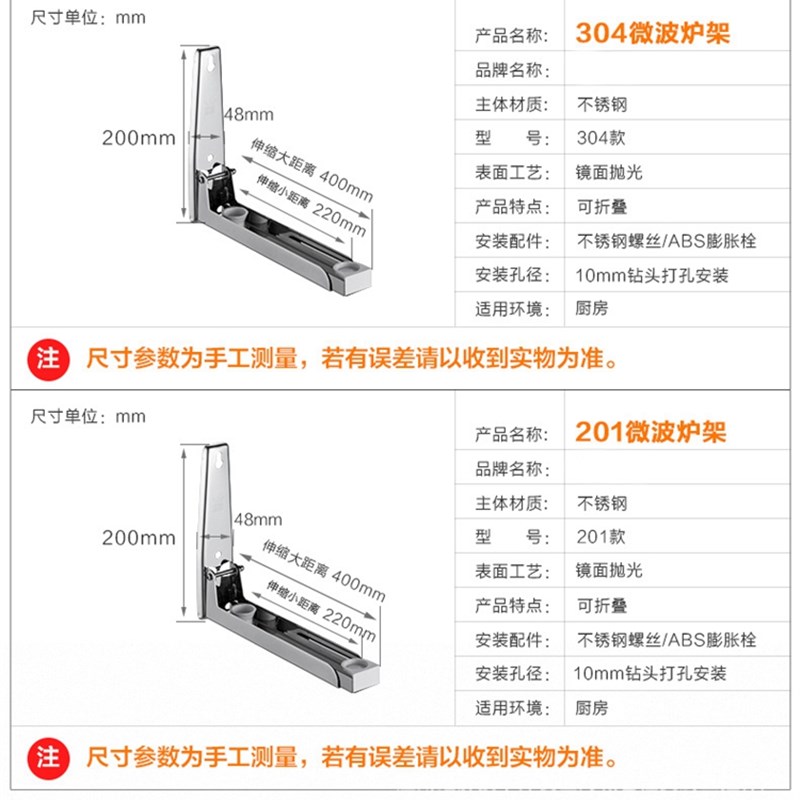 尺寸单位：mm

200mm

48mm

伸缩大距离 400mm

伸缩小距离 220mm

| 产品名称： | 304微波炉架 |
|---|---|
| 品牌名称： | |
| 主体材质： | 不锈钢 |
| 型　　号： | 304款 |
| 表面工艺： | 镜面抛光 |
| 产品特点： | 可折叠 |
| 安装配件： | 不锈钢螺丝/ABS膨胀栓 |
| 安装孔径： | 10mm钻头打孔安装 |
| 适用环境： | 厨房 |

注 尺寸参数为手工测量，若有误差请以收到实物为准。

尺寸单位：mm

200mm

48mm

伸缩大距离 400mm

伸缩小距离 220mm

| 产品名称： | 201微波炉架 |
|---|---|
| 品牌名称： | |
| 主体材质： | 不锈钢 |
| 型　　号： | 201款 |
| 表面工艺： | 镜面抛光 |
| 产品特点： | 可折叠 |
| 安装配件： | 不锈钢螺丝/ABS膨胀栓 |
| 安装孔径： | 10mm钻头打孔安装 |
| 适用环境： | 厨房 |

注 尺寸参数为手工测量，若有误差请以收到实物为准。