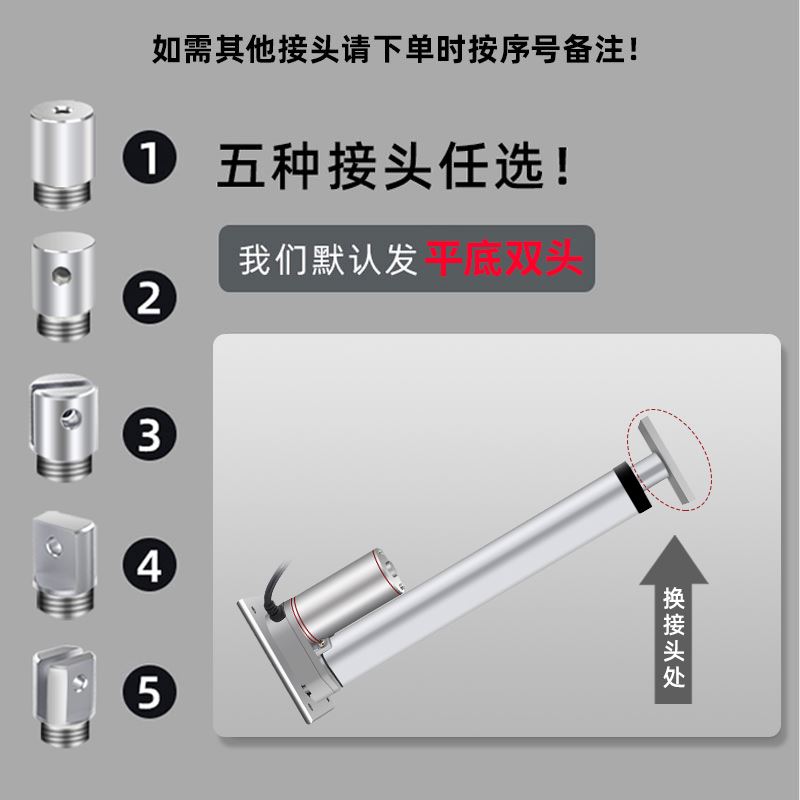 如需其他接头请下单时按序号备注！

1

五种接头任选！

我们默认发平底双头

2

3

4

5

换接头处