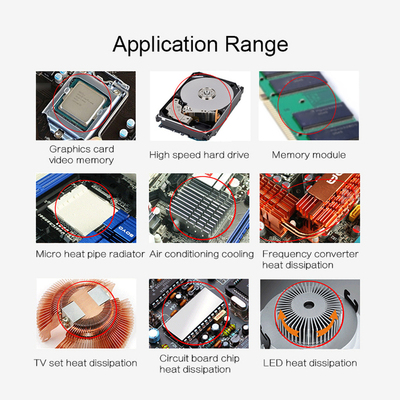 Application Range

Graphics card video memory

High speed hard drive

Memory module

Micro heat pipe radiator

Air conditioning cooling

Frequency converter heat dissipation

TV set heat dissipation

Circuit board chip heat dissipation

LED heat dissipation