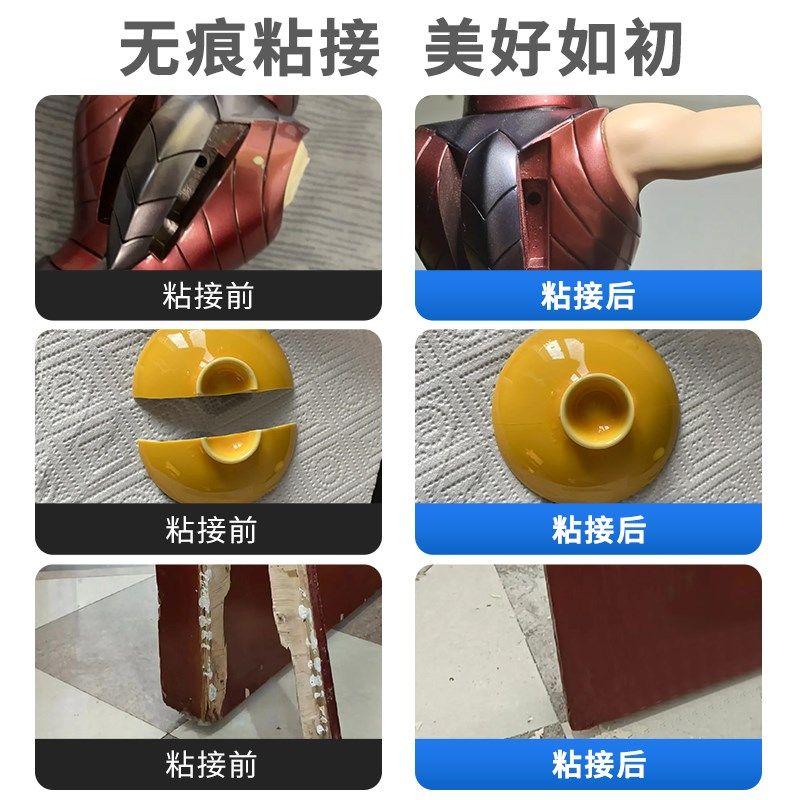 无痕粘接 美好如初

粘接前

粘接后

粘接前

粘接后

粘接前

粘接后