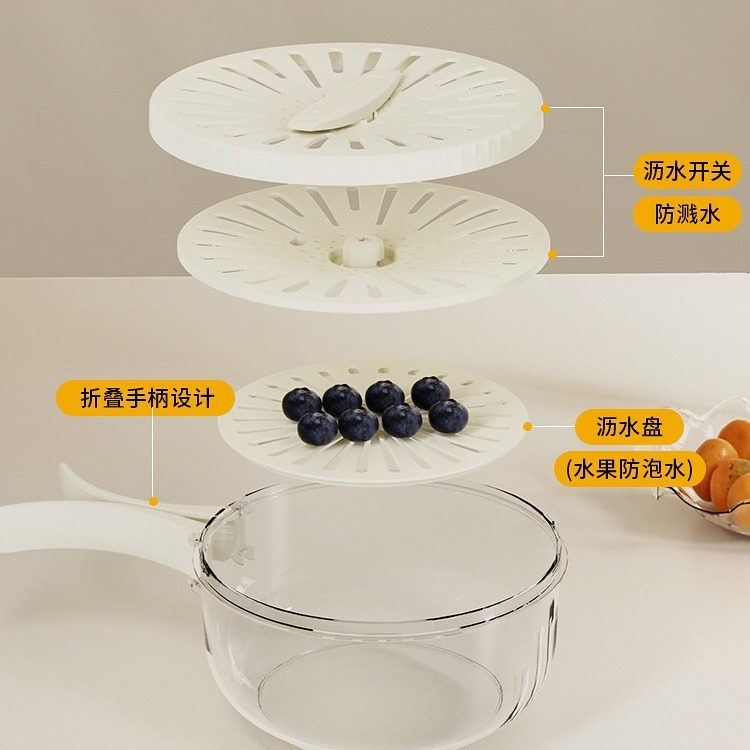 沥水开关

防溅水

折叠手柄设计

沥水盘

(水果防泡水)