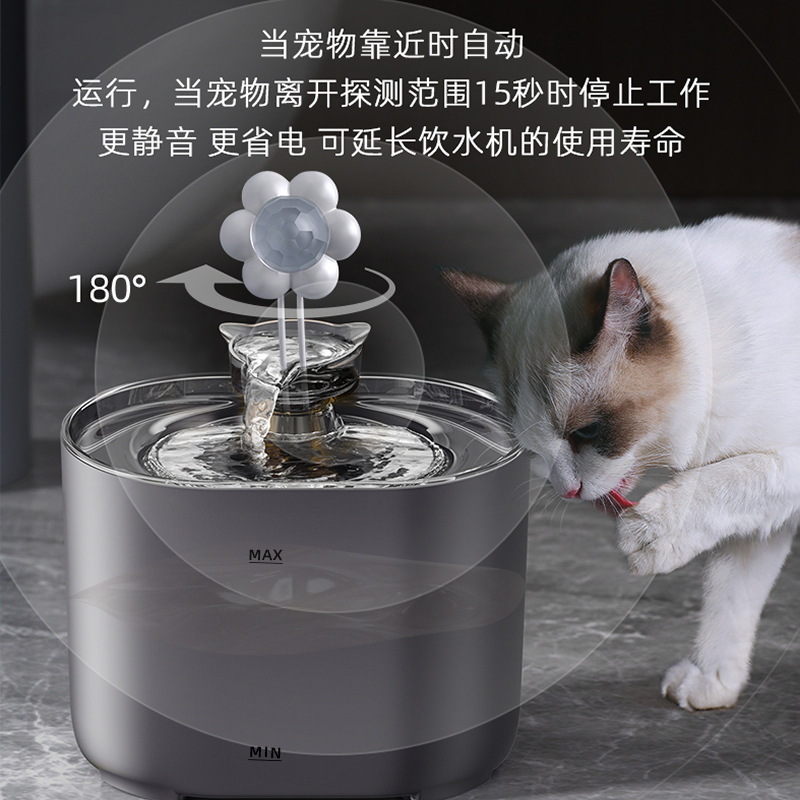 当宠物靠近时自动
运行，当宠物离开探测范围15秒时停止工作
更静音 更省电 可延长饮水机的使用寿命

180°

MAX

MIN