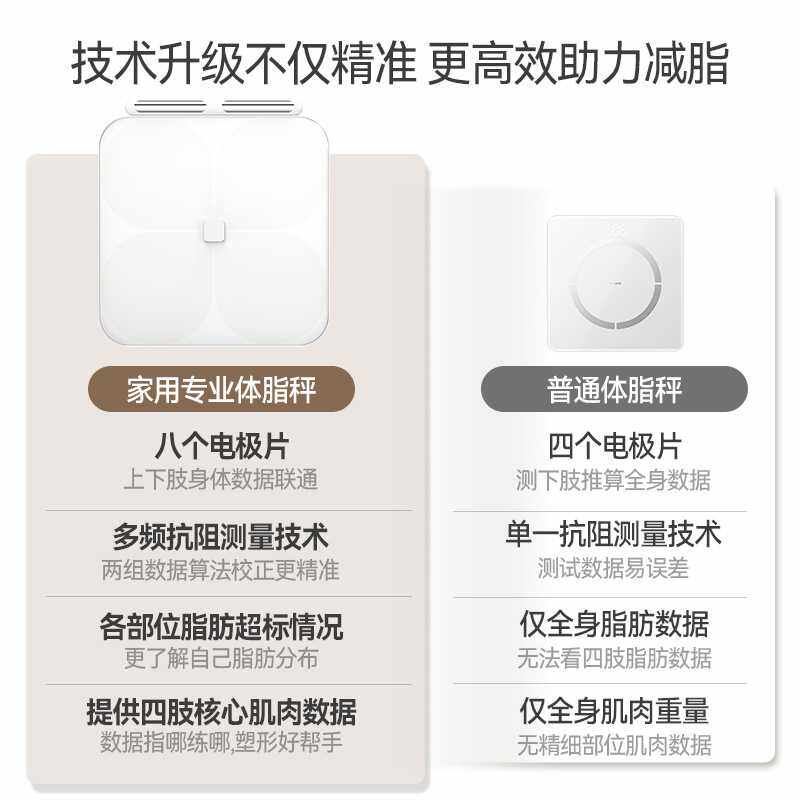 技术升级不仅精准 更高效助力减脂

家用专业体脂秤

八个电极片
上下肢身体数据联通

多频抗阻测量技术
两组数据算法校正更精准

各部位脂肪超标情况
更了解自己脂肪分布

提供四肢核心肌肉数据
数据指哪练哪,塑形好帮手

普通体脂秤

四个电极片
测下肢推算全身数据

单一抗阻测量技术
测试数据易误差

仅全身脂肪数据
无法看四肢脂肪数据

仅全身肌肉重量
无精细部位肌肉数据