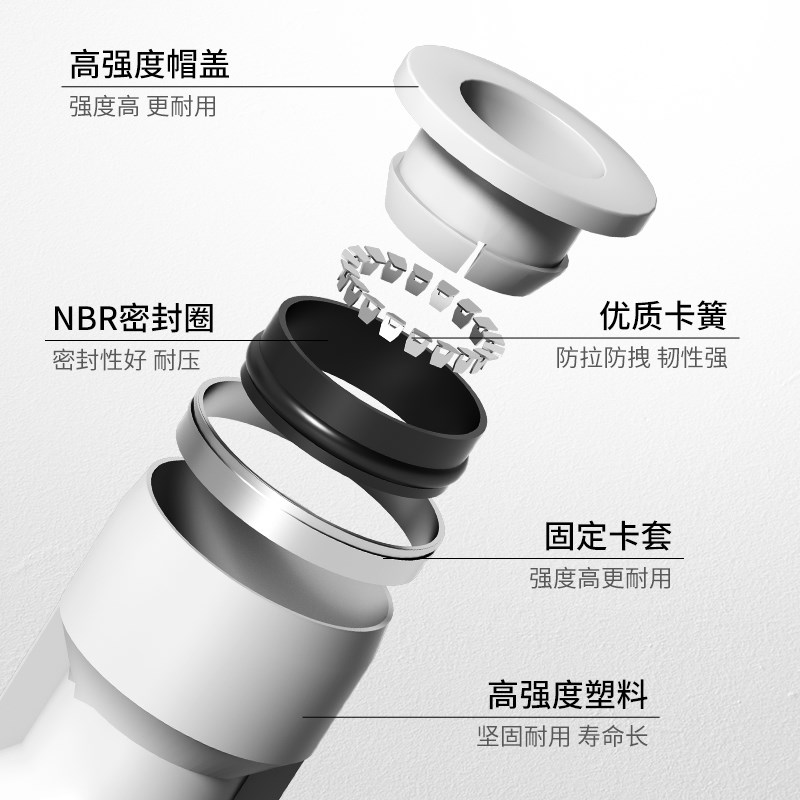 高强度帽盖
强度高 更耐用

NBR密封圈
密封性好 耐压

优质卡簧
防拉防拽 韧性强

固定卡套
强度高更耐用

高强度塑料
坚固耐用 寿命长