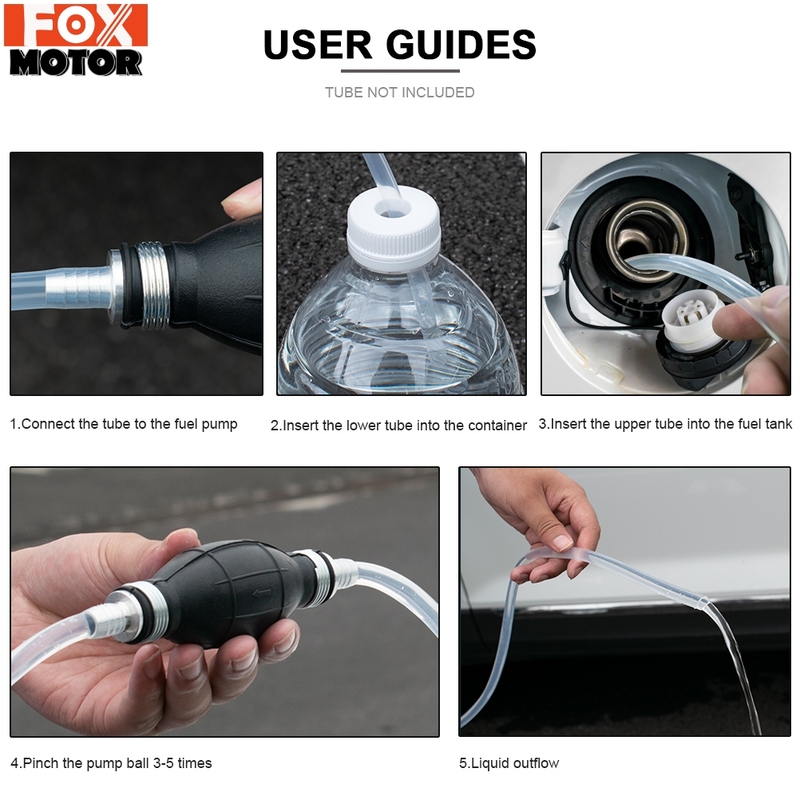 FOX MOTOR

USER GUIDES

TUBE NOT INCLUDED

1.Connect the tube to the fuel pump

2.Insert the lower tube into the container

3.Insert the upper tube into the fuel tank

4.Pinch the pump ball 3-5 times

5.Liquid outflow