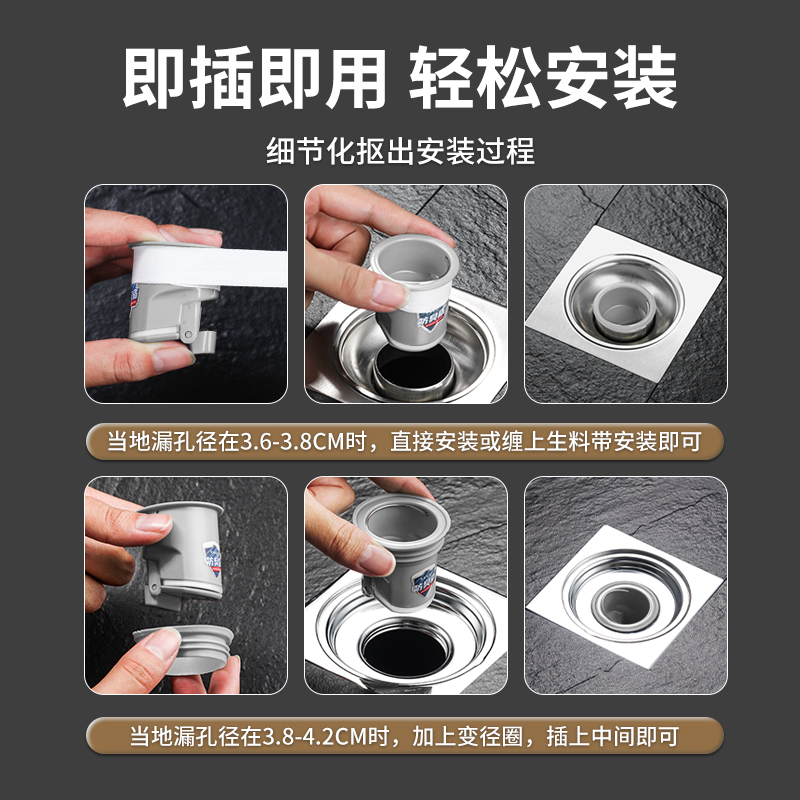 即插即用 轻松安装

细节化抠出安装过程

当地漏孔径在3.6-3.8CM时，直接安装或缠上生料带安装即可

当地漏孔径在3.8-4.2CM时，加上变径圈，插上中间即可