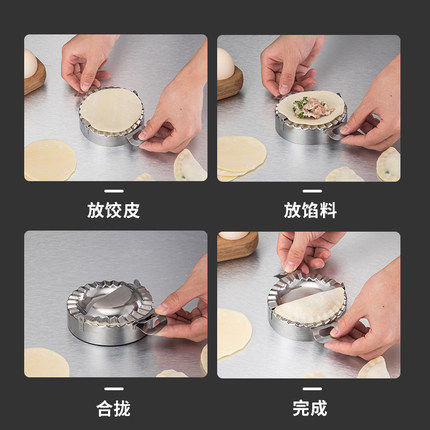 放饺皮

放馅料

合拢

完成