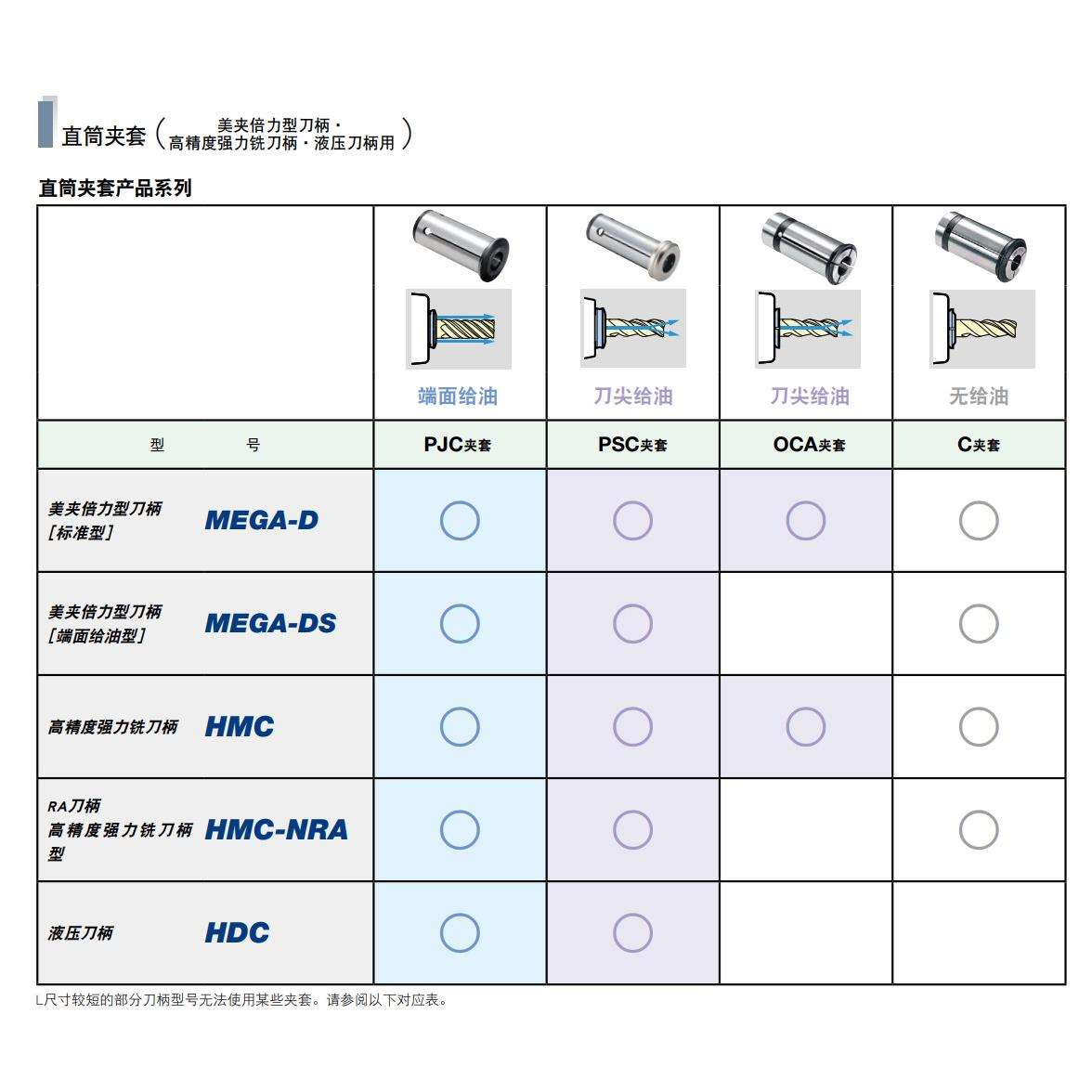 直筒夹套（美夹倍力型刀柄・高精度强力铣刀柄・液压刀柄用）

直筒夹套产品系列

| | | 端面给油 | 刀尖给油 | 刀尖给油 | 无给油 |
|---|---|---|---|---|---|
| 型 号 | | PJC夹套 | PSC夹套 | OCA夹套 | C夹套 |
| 美夹倍力型刀柄［标准型］ | MEGA-D | ○ | ○ | ○ | ○ |
| 美夹倍力型刀柄［端面给油型］ | MEGA-DS | ○ | ○ | | ○ |
| 高精度强力铣刀柄 | HMC | ○ | ○ | ○ | ○ |
| RA刀柄 高精度强力铣刀柄型 | HMC-NRA | ○ | ○ | | ○ |
| 液压刀柄 | HDC | ○ | ○ | | |

L尺寸较短的部分刀柄型号无法使用某些夹套。请参阅以下对应表。