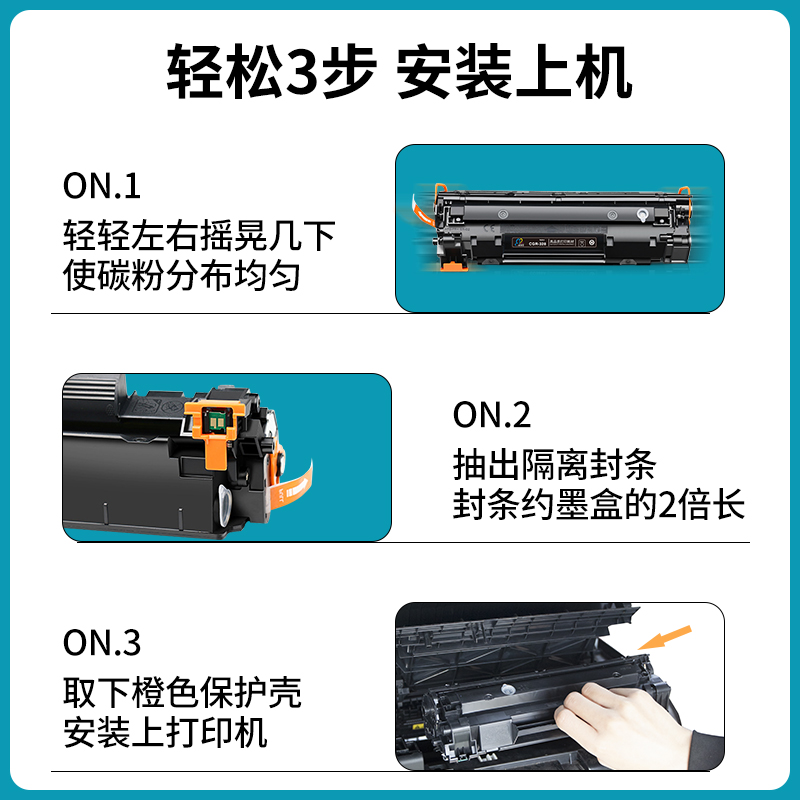 轻松3步 安装上机

ON.1
轻轻左右摇晃几下
使碳粉分布均匀

CGR-328

ON.2
抽出隔离封条
封条约墨盒的2倍长

ON.3
取下橙色保护壳
安装上打印机