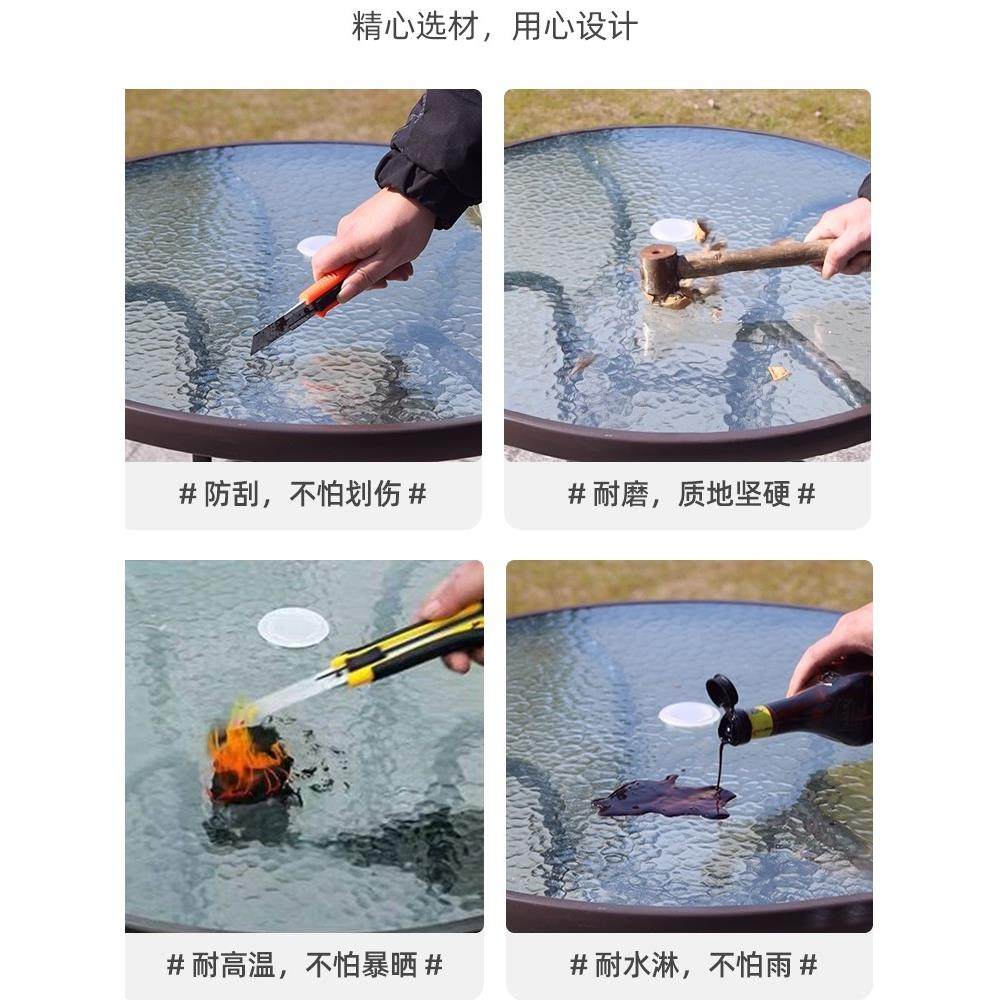 精心选材，用心设计

# 防刮，不怕划伤 #

# 耐磨，质地坚硬 #

# 耐高温，不怕暴晒 #

# 耐水淋，不怕雨 #