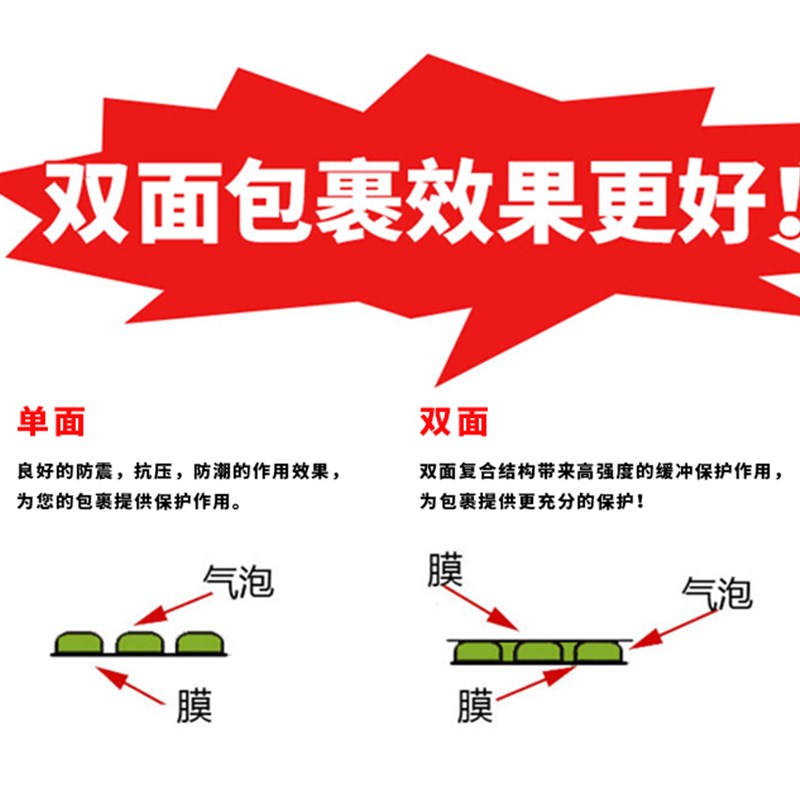 双面包裹效果更好!

单面

良好的防震，抗压，防潮的作用效果，为您的包裹提供保护作用。

气泡

膜

双面

双面复合结构带来高强度的缓冲保护作用，为包裹提供更充分的保护！

膜

气泡

膜