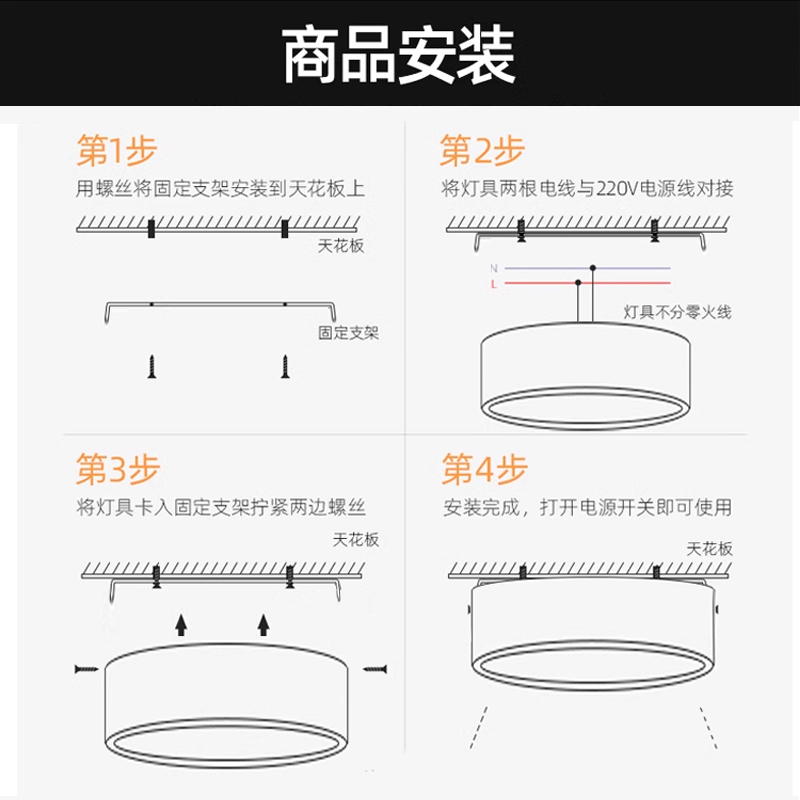 商品安装

第1步
用螺丝将固定支架安装到天花板上
天花板
固定支架

第2步
将灯具两根电线与220V电源线对接
N
L
灯具不分零火线

第3步
将灯具卡入固定支架拧紧两边螺丝
天花板

第4步
安装完成，打开电源开关即可使用
天花板