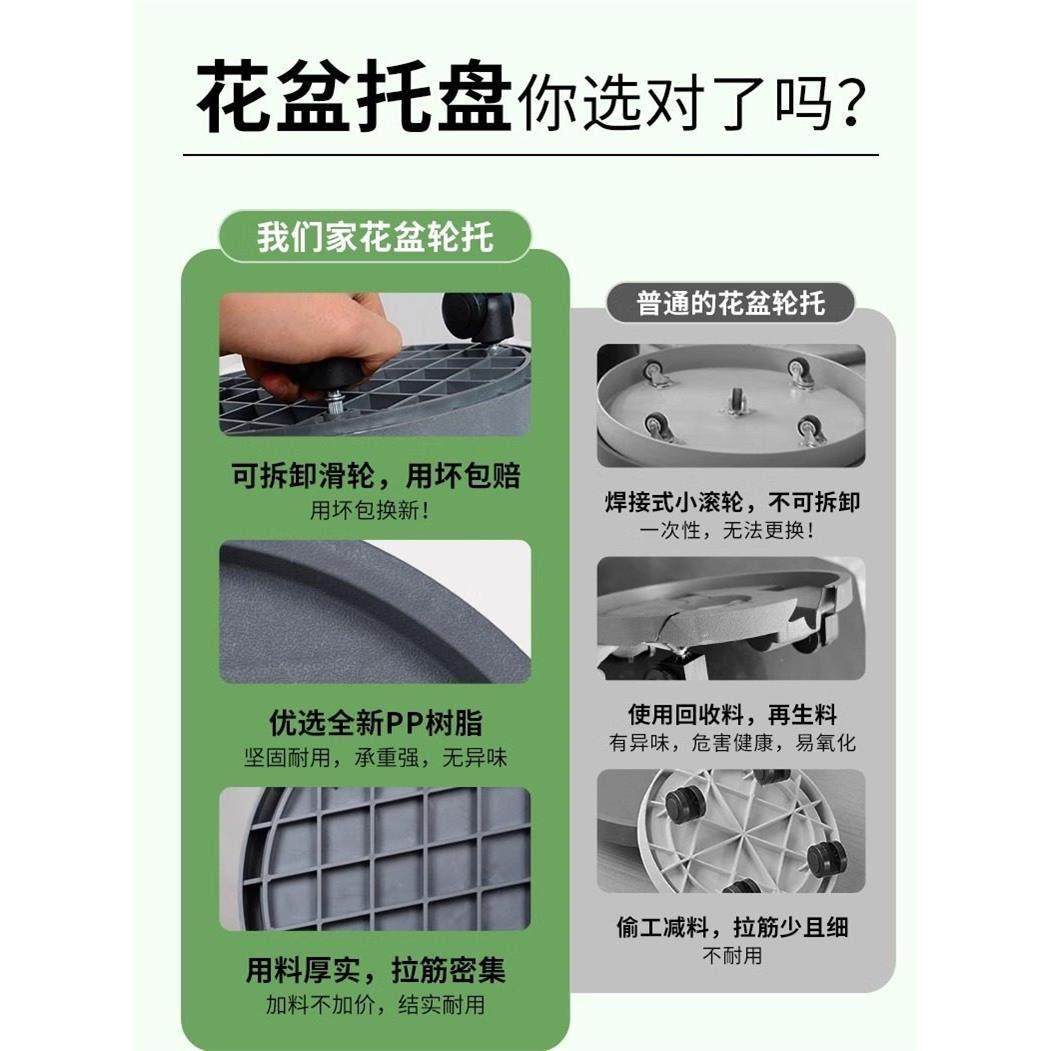 花盆托盘你选对了吗?

我们家花盆轮托

可拆卸滑轮，用坏包赔
用坏包换新!

优选全新PP树脂
坚固耐用，承重强，无异味

用料厚实，拉筋密集
加料不加价，结实耐用

普通的花盆轮托

焊接式小滚轮，不可拆卸
一次性，无法更换!

使用回收料，再生料
有异味，危害健康，易氧化

偷工减料，拉筋少且细
不耐用