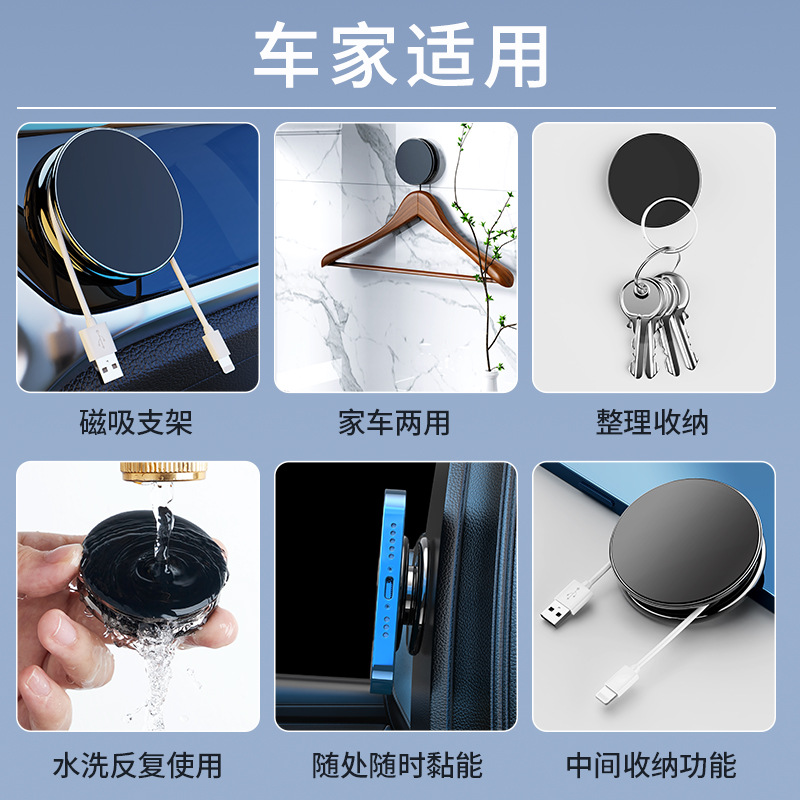 车家适用

磁吸支架

家车两用

整理收纳

水洗反复使用

随处随时黏能

中间收纳功能