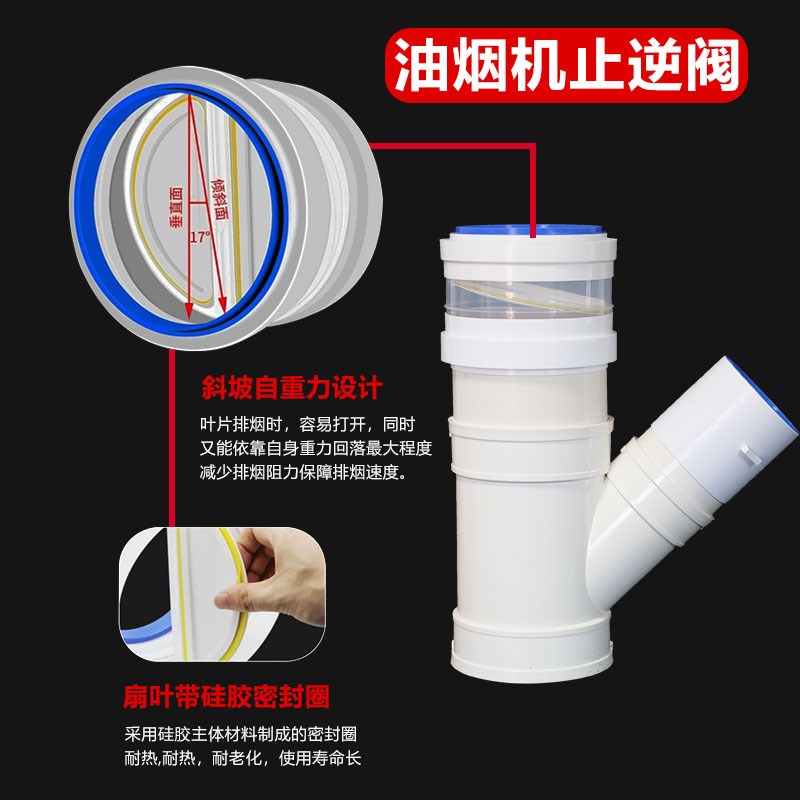 油烟机止逆阀

垂直面

倾斜面

17°

斜坡自重力设计

叶片排烟时，容易打开，同时又能依靠自身重力回落最大程度减少排烟阻力保障排烟速度。

扇叶带硅胶密封圈

采用硅胶主体材料制成的密封圈耐热,耐热，耐老化，使用寿命长