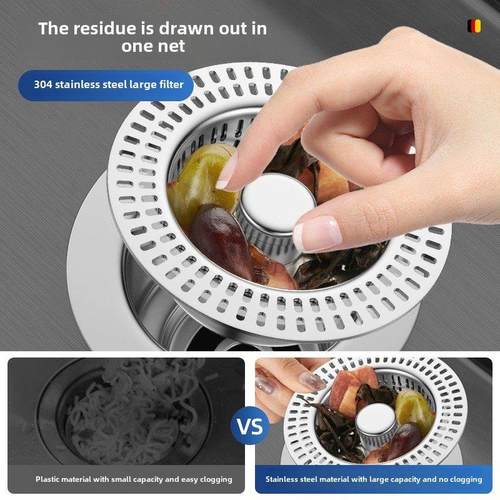 The residue is drawn out in one net

304 stainless steel large filter

VS

Plastic material with small capacity and easy clogging

Stainless steel material with large capacity and no clogging