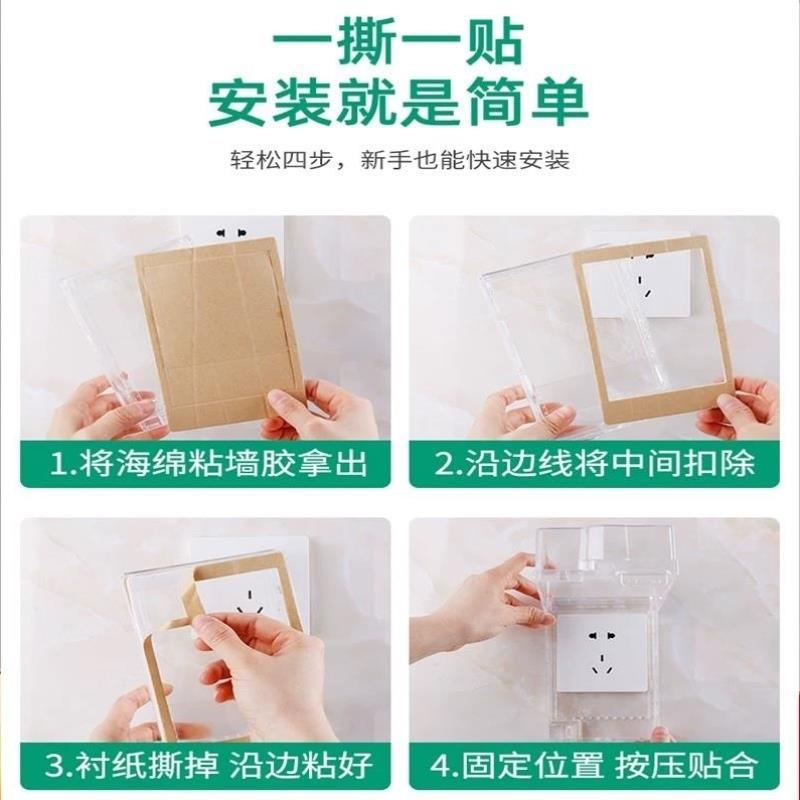 一撕一贴
安装就是简单

轻松四步，新手也能快速安装

1.将海绵粘墙胶拿出

2.沿边线将中间扣除

3.衬纸撕掉 沿边粘好

4.固定位置 按压贴合