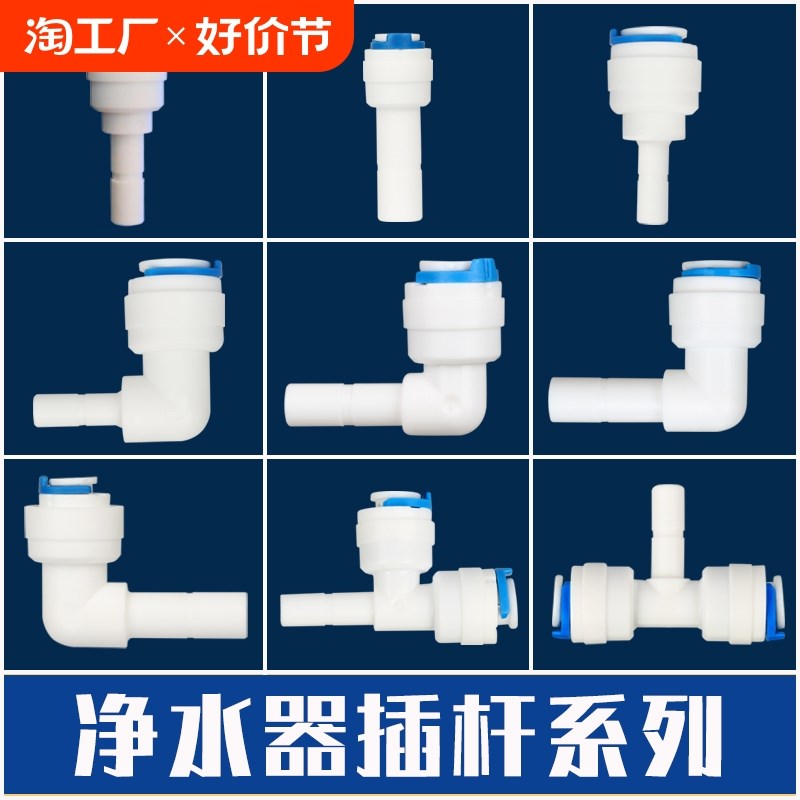 淘工厂 × 好价节

净水器插杆系列