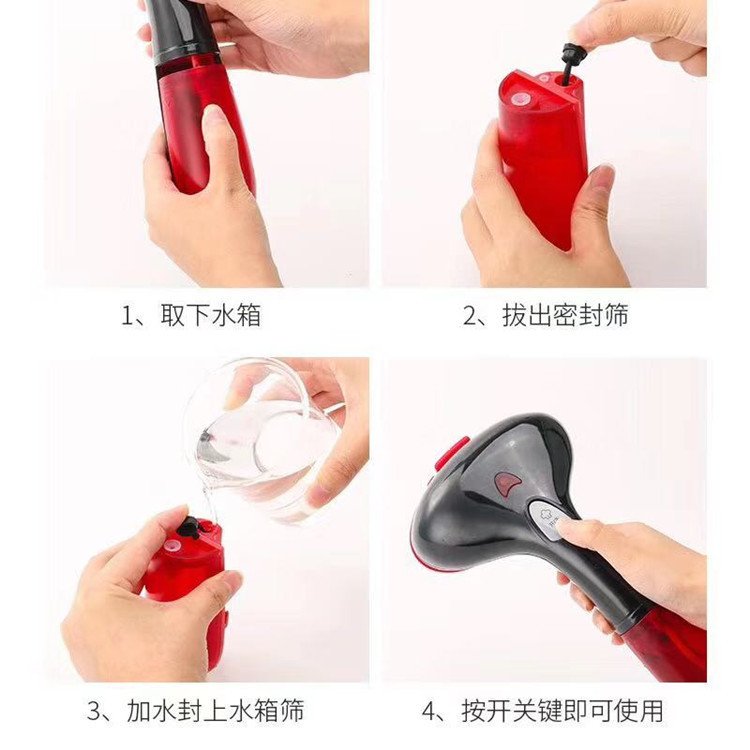 1、取下水箱

2、拔出密封筛

3、加水封上水箱筛

4、按开关键即可使用