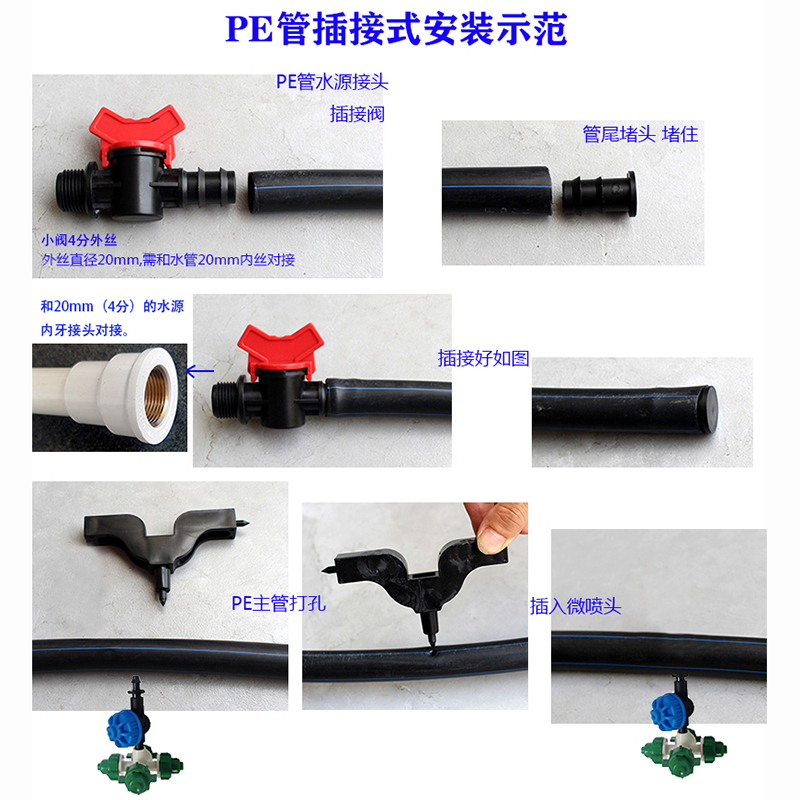 PE管插接式安装示范

PE管水源接头
插接阀

管尾堵头 堵住

小阀4分外丝
外丝直径20mm,需和水管20mm内丝对接

和20mm（4分）的水源内牙接头对接。

插接好如图

PE主管打孔

插入微喷头