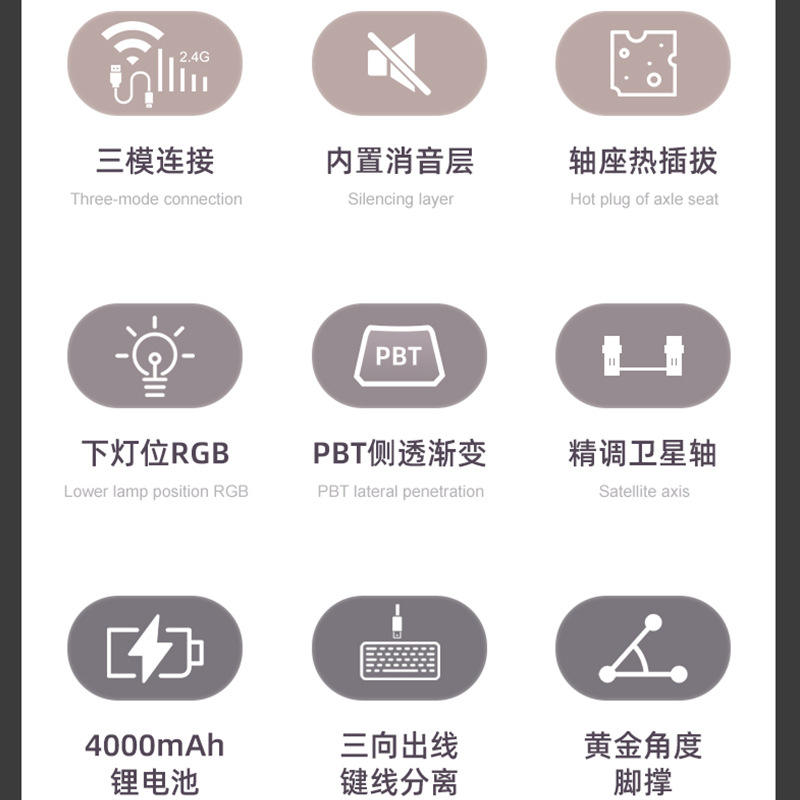 2.4G

三模连接

Three-mode connection

内置消音层

Silencing layer

轴座热插拔

Hot plug of axle seat

下灯位RGB

Lower lamp position RGB

PBT

PBT侧透渐变

PBT lateral penetration

精调卫星轴

Satellite axis

4000mAh
锂电池

三向出线
键线分离

黄金角度
脚撑